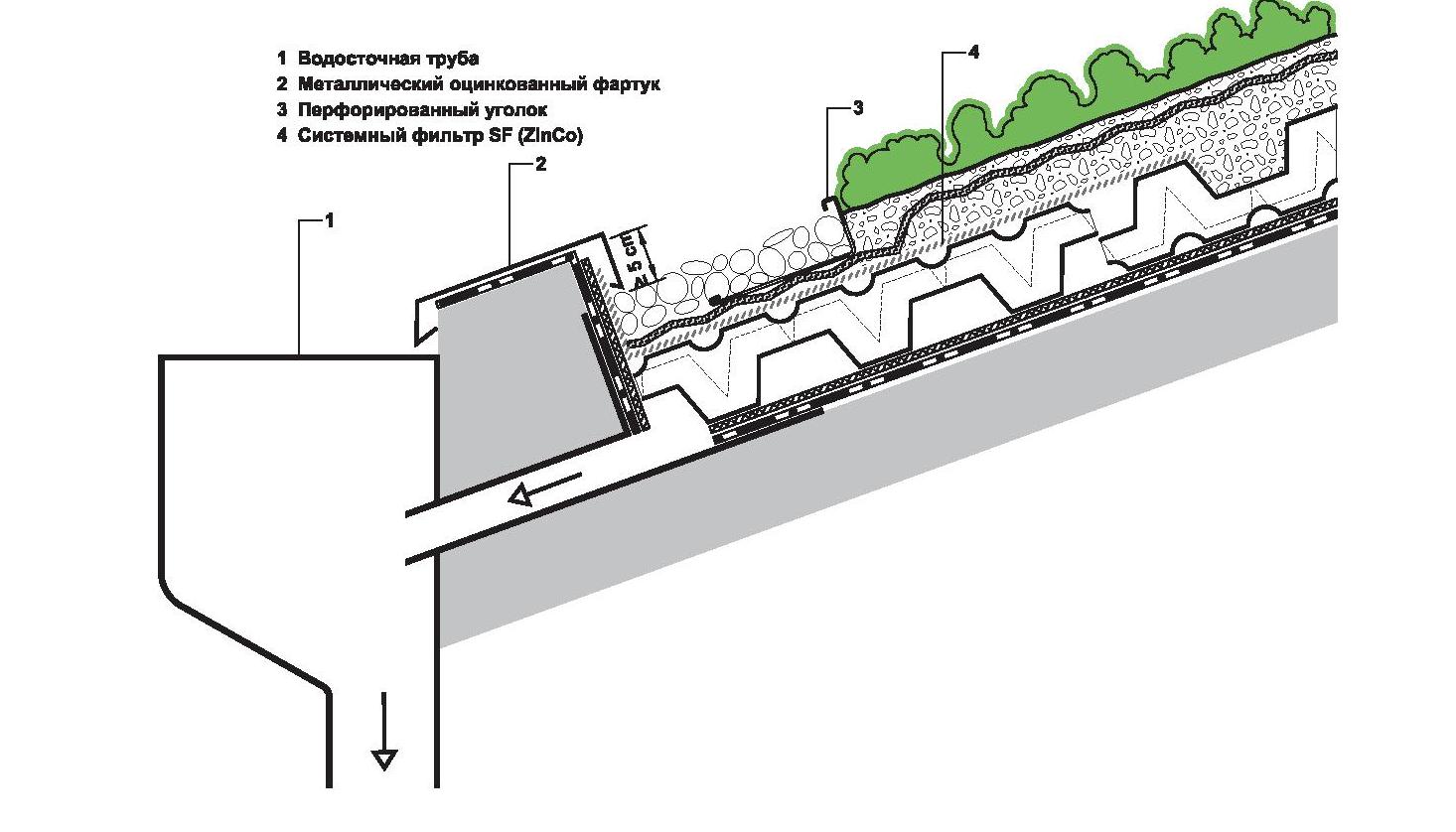 1 Водосточная труба
2 Металлический оцинкованный фартук
3 Перфорированный уголок
4 Системный фильтр SF (ZinCo)

4
3
2
1
≥ 5 cm