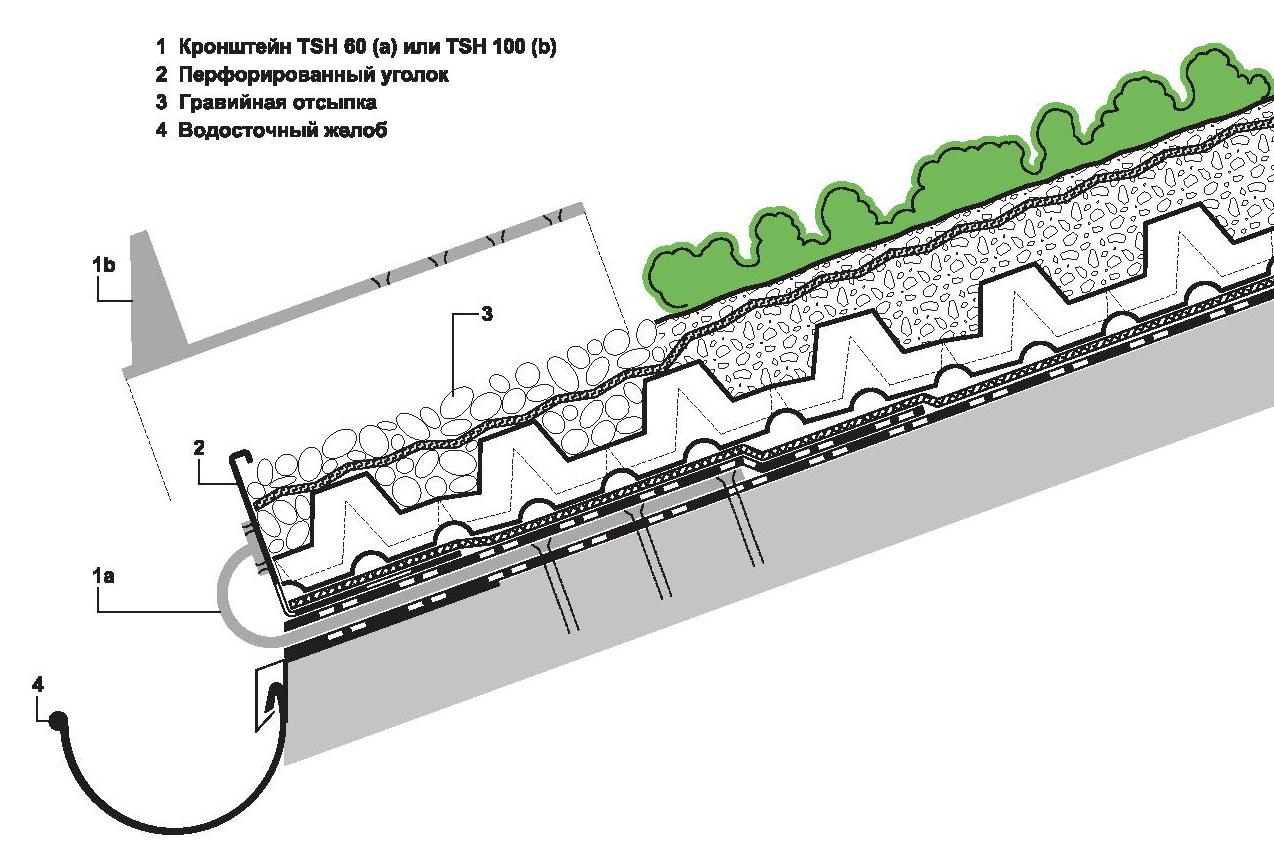 1 Кронштейн TSH 60 (a) или TSH 100 (b)
2 Перфорированный уголок
3 Гравийная отсыпка
4 Водосточный желоб

1b

3

2

1a

4