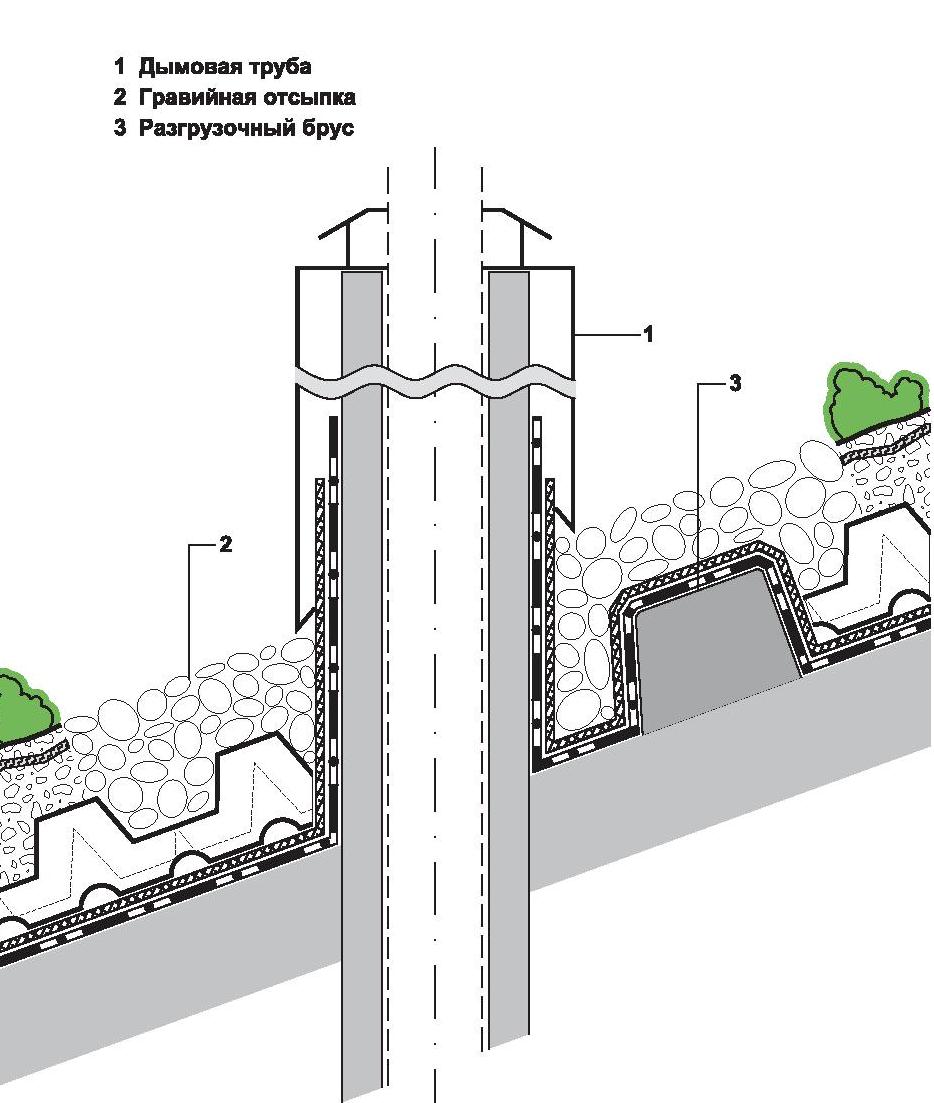 1 Дымовая труба
2 Гравийная отсыпка
3 Разгрузочный брус

1

3

2